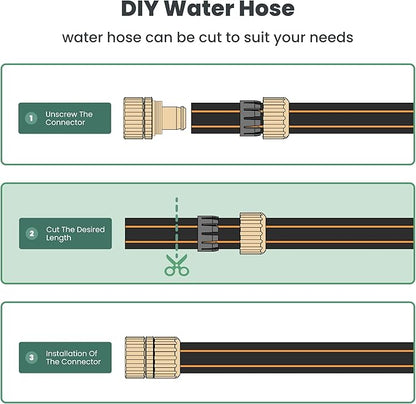 DIY Water Hose

water hose can be cut to suit your needs

1 Unscrew The Connector

2 Cut The Desired Length

3 Installation Of The Connector