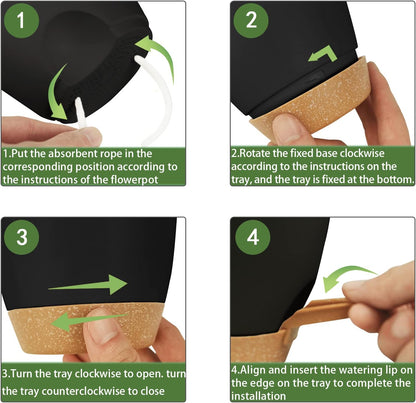 1

1.Put the absorbent rope in the corresponding position according to the instructions of the flowerpot

2

2.Rotate the fixed base clockwise according to the instructions on the tray, and the tray is fixed at the bottom.

3

3.Turn the tray clockwise to open. turn the tray counterclockwise to close

4

4.Align and insert the watering lip on the edge on the tray to complete the installation