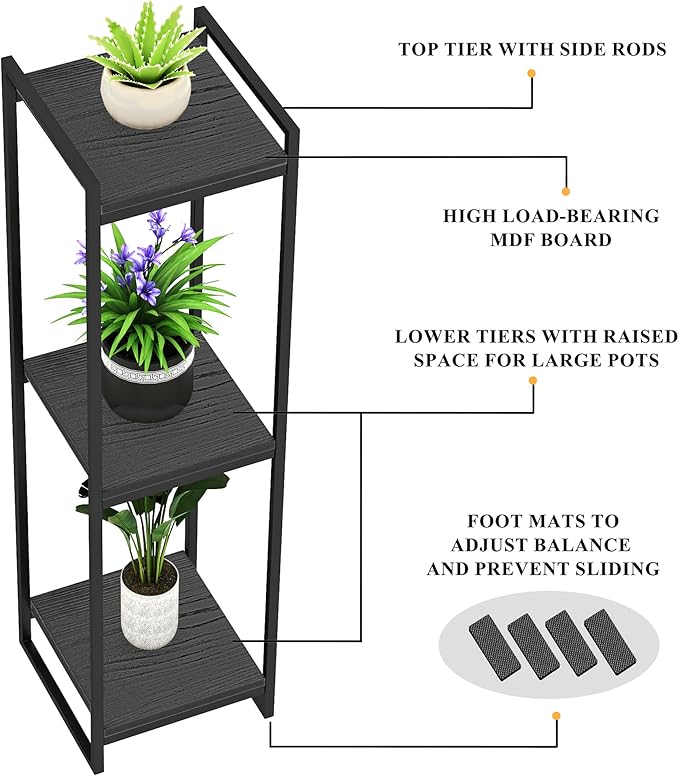 TOP TIER WITH SIDE RODS

HIGH LOAD-BEARING MDF BOARD

LOWER TIERS WITH RAISED SPACE FOR LARGE POTS

FOOT MATS TO ADJUST BALANCE AND PREVENT SLIDING