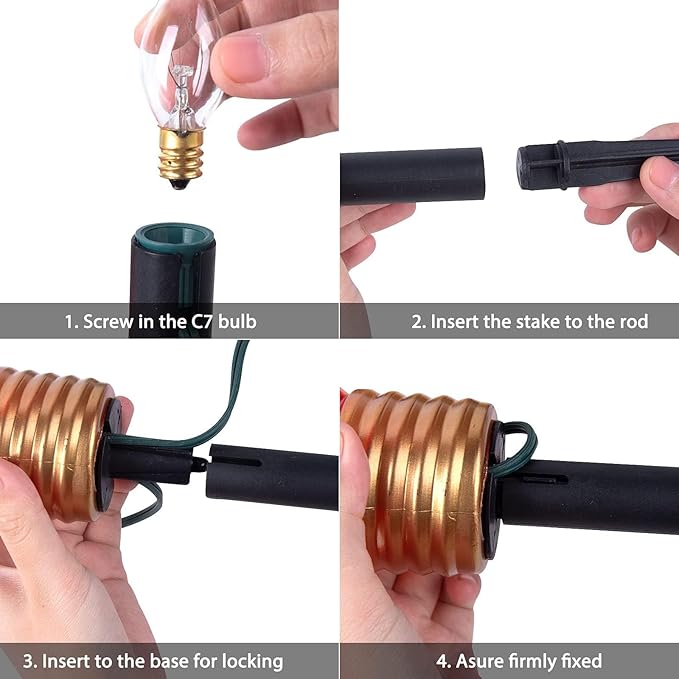 1. Screw in the C7 bulb

2. Insert the stake to the rod

3. Insert to the base for locking

4. Asure firmly fixed