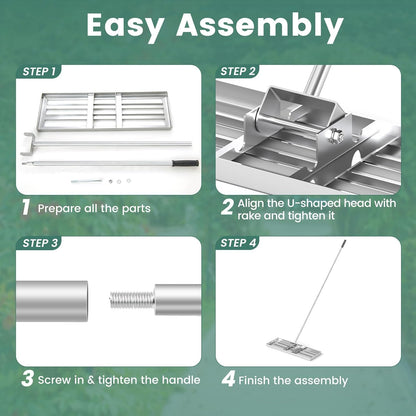 Easy Assembly

STEP 1

1 Prepare all the parts

STEP 2

2 Align the U-shaped head with rake and tighten it

STEP 3

3 Screw in & tighten the handle

STEP 4

4 Finish the assembly