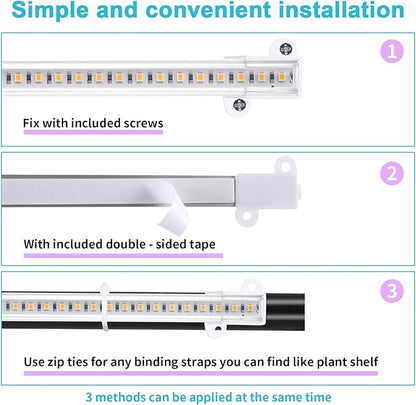 Simple and convenient installation

1

Fix with included screws

2

With included double - sided tape

3

Use zip ties for any binding straps you can find like plant shelf

3 methods can be applied at the same time