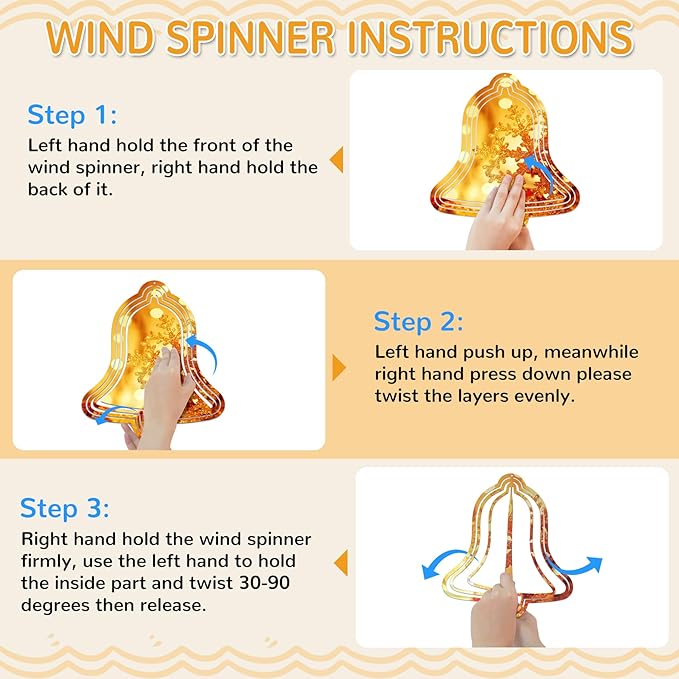 WIND SPINNER INSTRUCTIONS

Step 1:
Left hand hold the front of the wind spinner, right hand hold the back of it.

Step 2:
Left hand push up, meanwhile right hand press down please twist the layers evenly.

Step 3:
Right hand hold the wind spinner firmly, use the left hand to hold the inside part and twist 30-90 degrees then release.