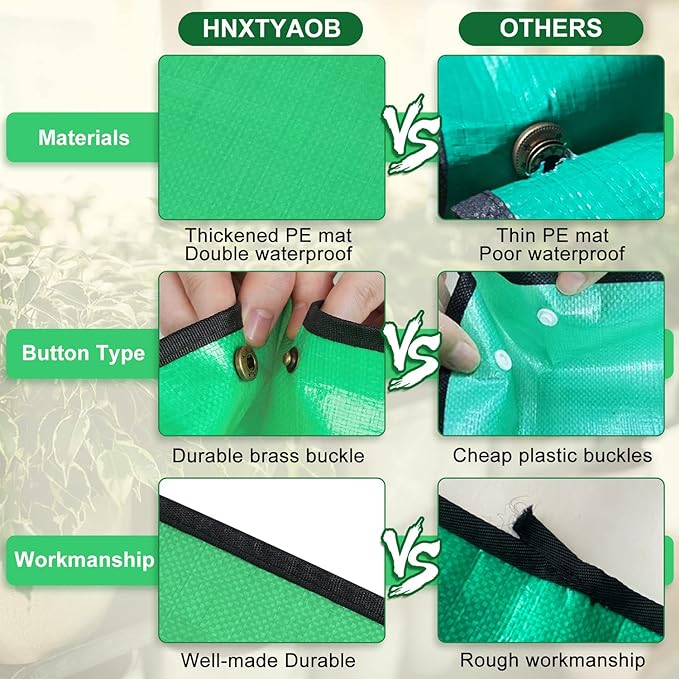 HNXTYAOB

OTHERS

Materials

VS

Thickened PE mat
Double waterproof

Thin PE mat
Poor waterproof

Button Type

VS

Durable brass buckle

Cheap plastic buckles

Workmanship

VS

Well-made Durable

Rough workmanship