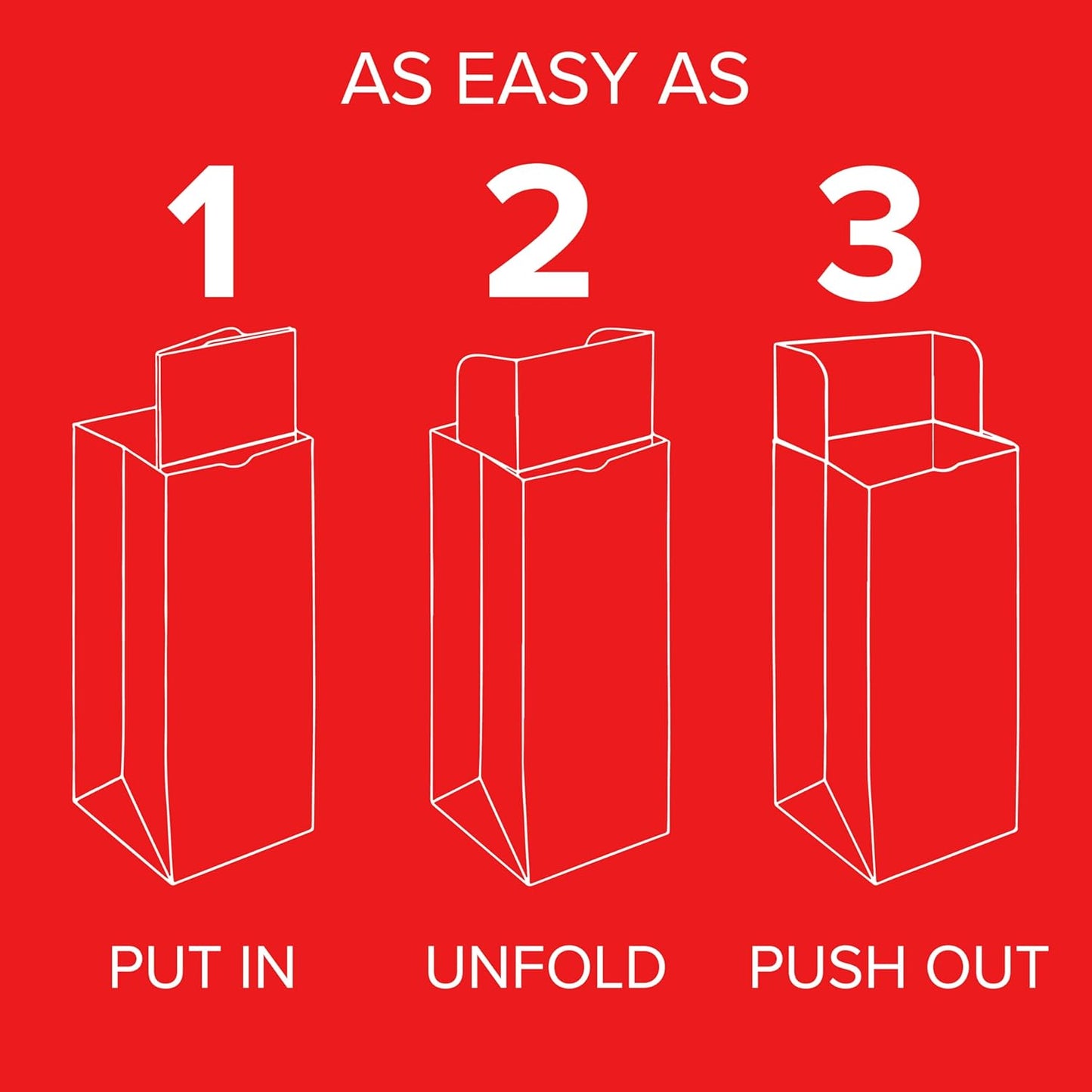 AS EASY AS

1

2

3

PUT IN

UNFOLD

PUSH OUT