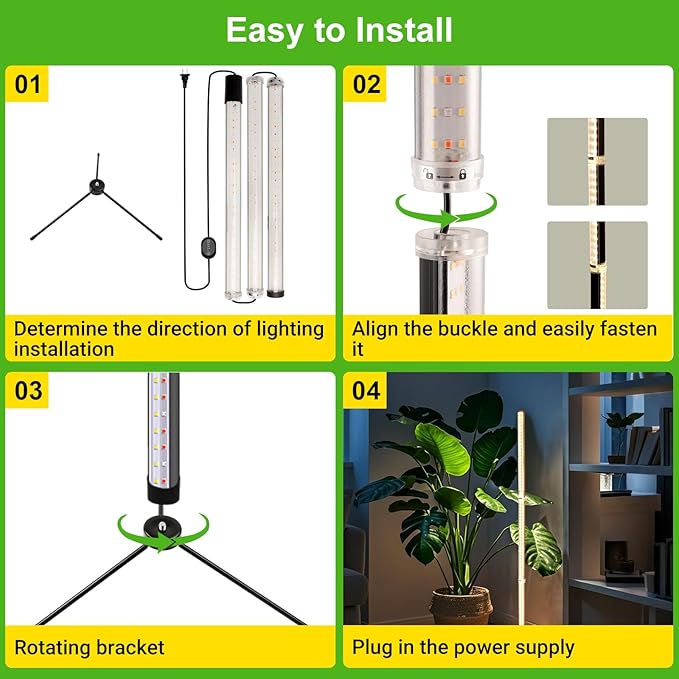 Easy to Install

01

Determine the direction of lighting installation

02

Align the buckle and easily fasten it

03

Rotating bracket

04

Plug in the power supply