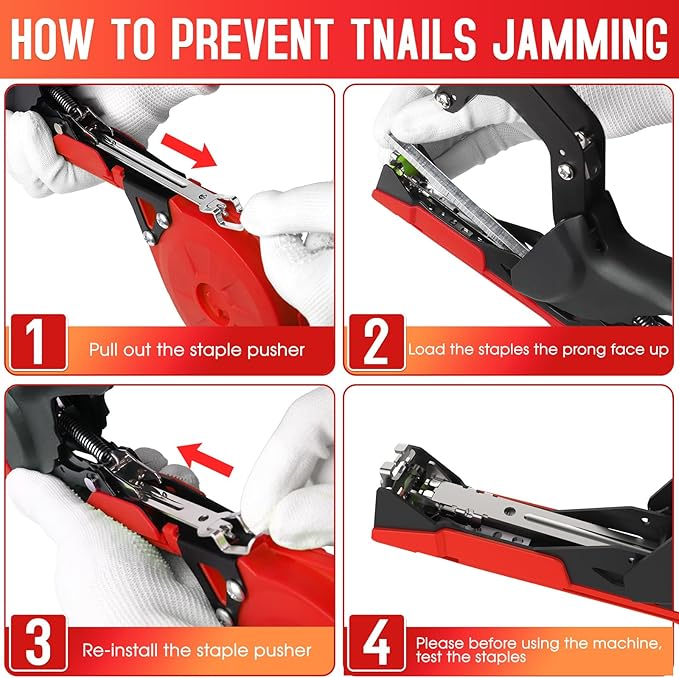 HOW TO PREVENT TNAILS JAMMING

1
Pull out the staple pusher

2
Load the staples the prong face up

3
Re-install the staple pusher

4
Please before using the machine, test the staples