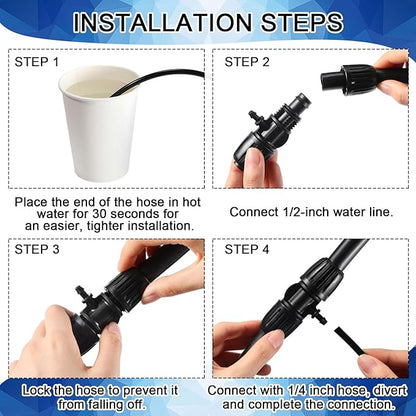 INSTALLATION STEPS

STEP 1

Place the end of the hose in hot water for 30 seconds for an easier, tighter installation.

STEP 2

Connect 1/2-inch water line.

STEP 3

Lock the hose to prevent it from falling off.

STEP 4

Connect with 1/4 inch hose, divert and complete the connection.