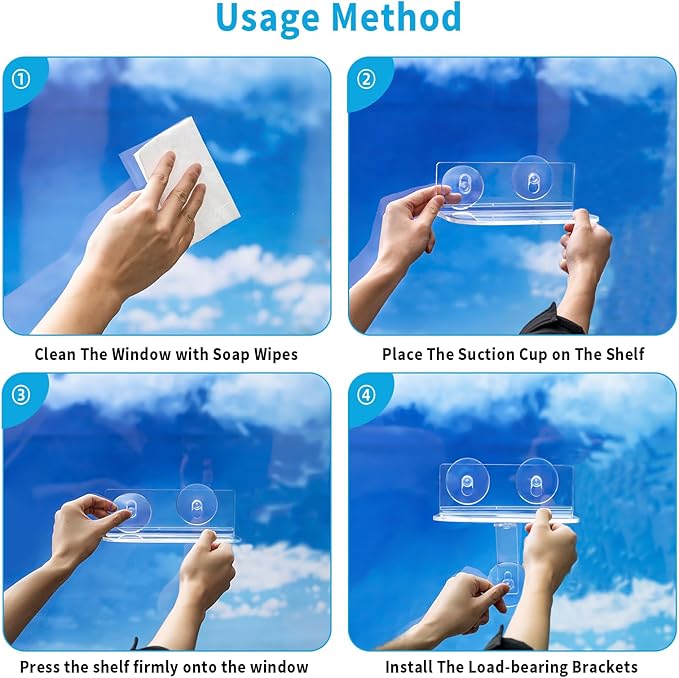 Usage Method

①

Clean The Window with Soap Wipes

②

Place The Suction Cup on The Shelf

③

Press the shelf firmly onto the window

④

Install The Load-bearing Brackets