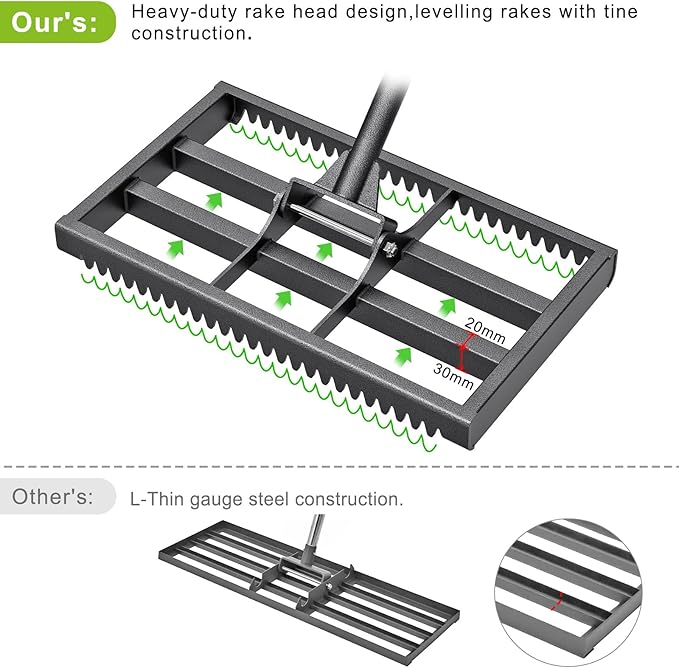 Our's: Heavy-duty rake head design,levelling rakes with tine construction.

20mm

30mm

Other's: L-Thin gauge steel construction.