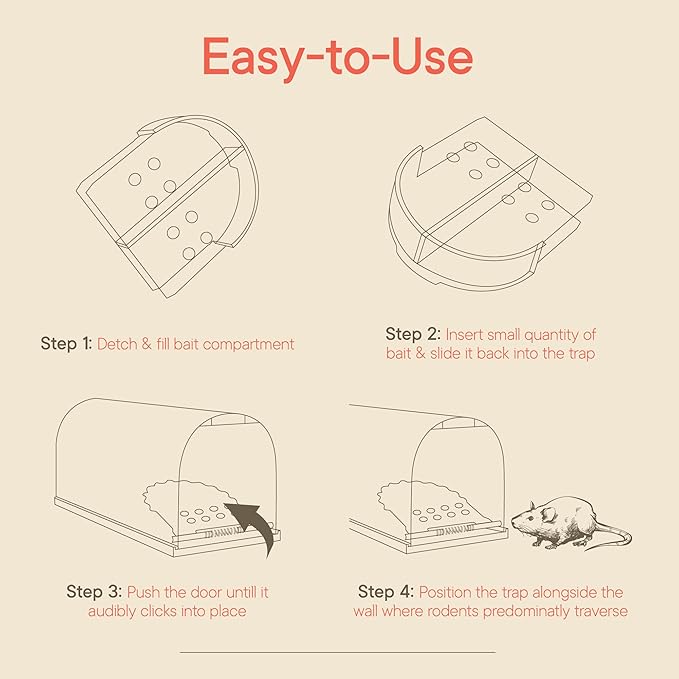 Easy-to-Use

Step 1: Detch & fill bait compartment

Step 2: Insert small quantity of bait & slide it back into the trap

Step 3: Push the door untill it audibly clicks into place

Step 4: Position the trap alongside the wall where rodents predominatly traverse