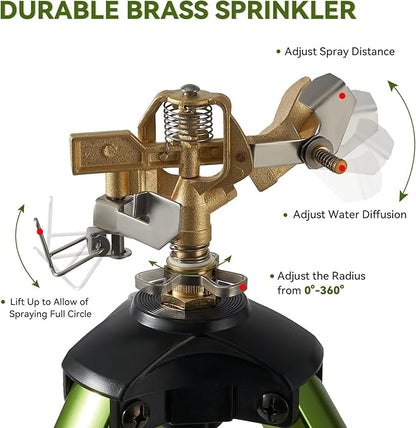 DURABLE BRASS SPRINKLER

• Adjust Spray Distance

• Adjust Water Diffusion

• Adjust the Radius from 0°-360°

• Lift Up to Allow of Spraying Full Circle