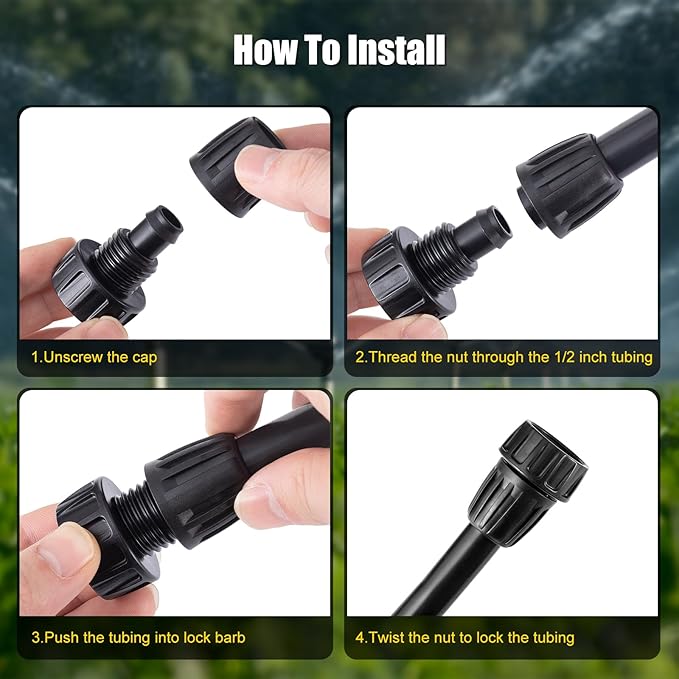 How To Install

1.Unscrew the cap

2.Thread the nut through the 1/2 inch tubing

3.Push the tubing into lock barb

4.Twist the nut to lock the tubing