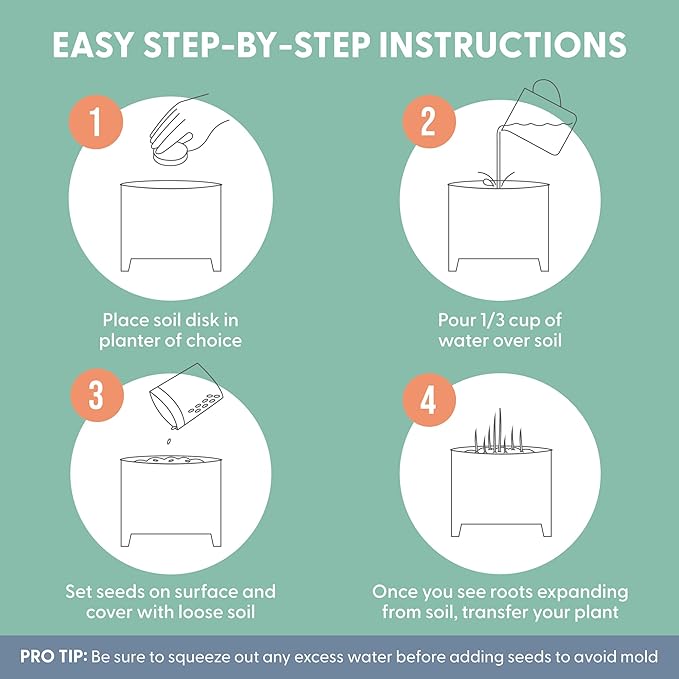 EASY STEP-BY-STEP INSTRUCTIONS

1

Place soil disk in planter of choice

2

Pour 1/3 cup of water over soil

3

Set seeds on surface and cover with loose soil

4

Once you see roots expanding from soil, transfer your plant

PRO TIP: Be sure to squeeze out any excess water before adding seeds to avoid mold