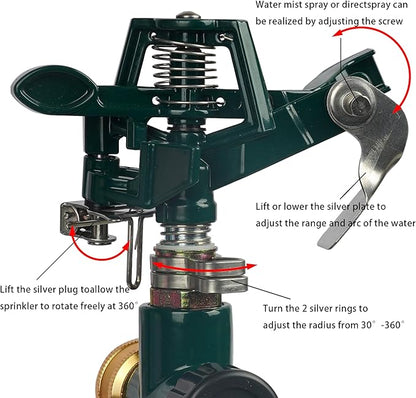 Water mist spray or directspray can be realized by adjusting the screw

Lift or lower the silver plate to adjust the range and arc of the water

Lift the silver plug toallow the sprinkler to rotate freely at 360°

Turn the 2 silver rings to adjust the radius from 30° -360°