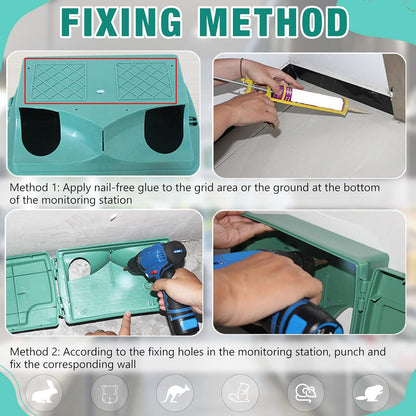 FIXING METHOD

Method 1: Apply nail-free glue to the grid area or the ground at the bottom of the monitoring station

Method 2: According to the fixing holes in the monitoring station, punch and fix the corresponding wall