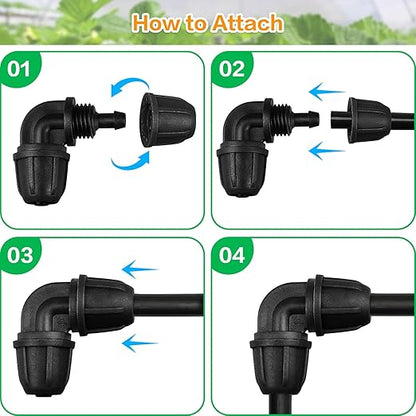 How to Attach

01

02

03

04