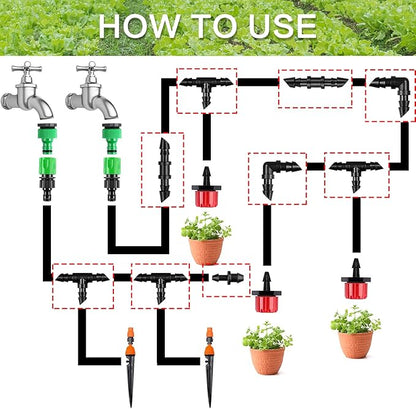 HOW TO USE