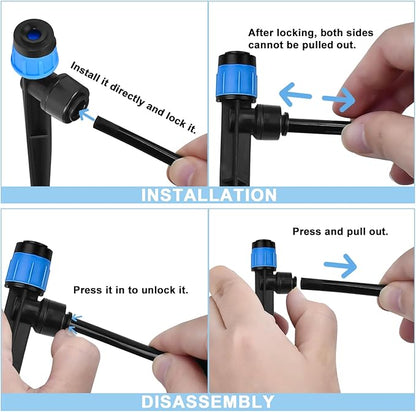 Install it directly and lock it.

After locking, both sides cannot be pulled out.

INSTALLATION

Press it in to unlock it.

Press and pull out.

DISASSEMBLY