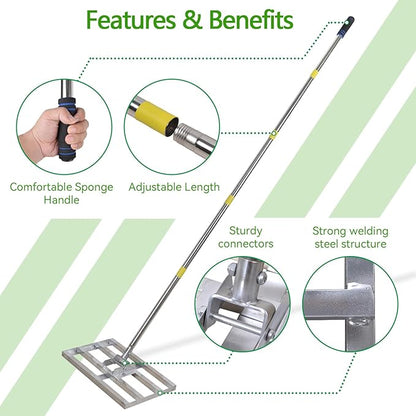 Features & Benefits

Comfortable Sponge Handle

Adjustable Length

Sturdy connectors

Strong welding steel structure