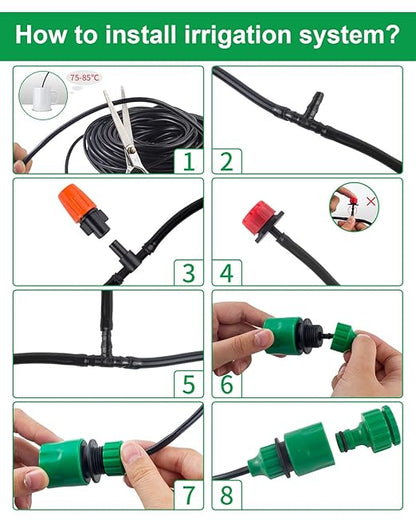 How to install irrigation system?

75-85°C

1

2

3

4

5

6

7

8