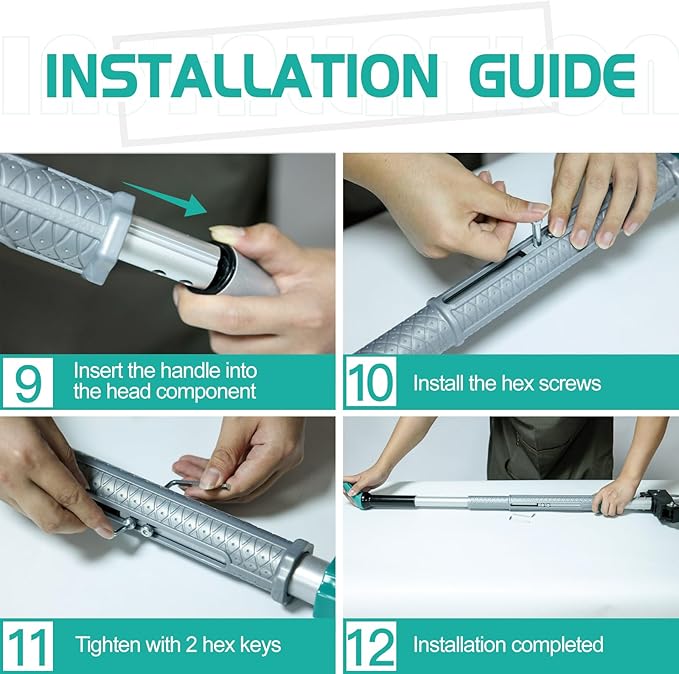 INSTALLATION GUIDE

9 Insert the handle into the head component

10 Install the hex screws

11 Tighten with 2 hex keys

12 Installation completed