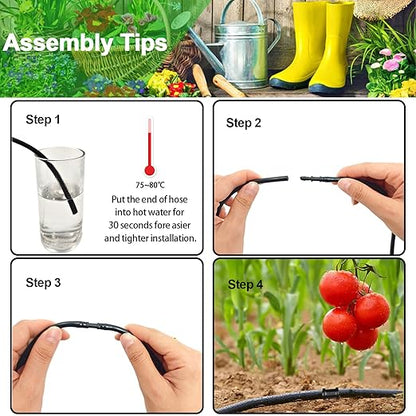 Assembly Tips

Step 1

75~80°C

Put the end of hose into hot water for 30 seconds fore asier and tighter installation.

Step 2

Step 3

Step 4