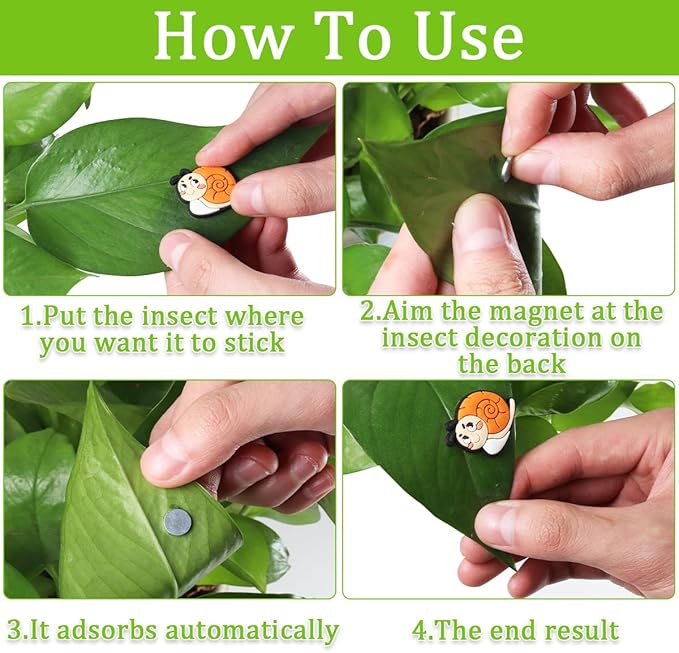 How To Use

1.Put the insect where you want it to stick

2.Aim the magnet at the insect decoration on the back

3.It adsorbs automatically

4.The end result