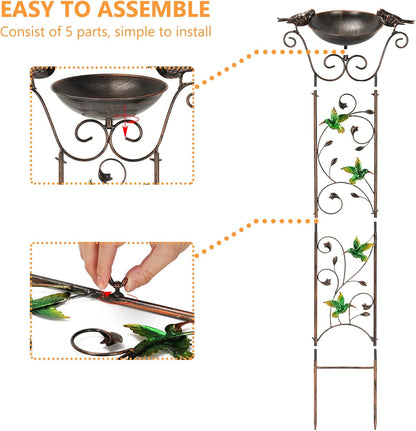 EASY TO ASSEMBLE
Consist of 5 parts, simple to install