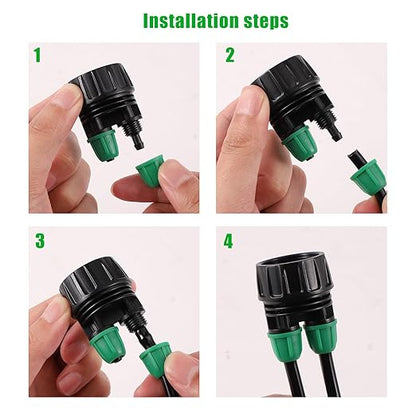 Installation steps

1

2

3

4