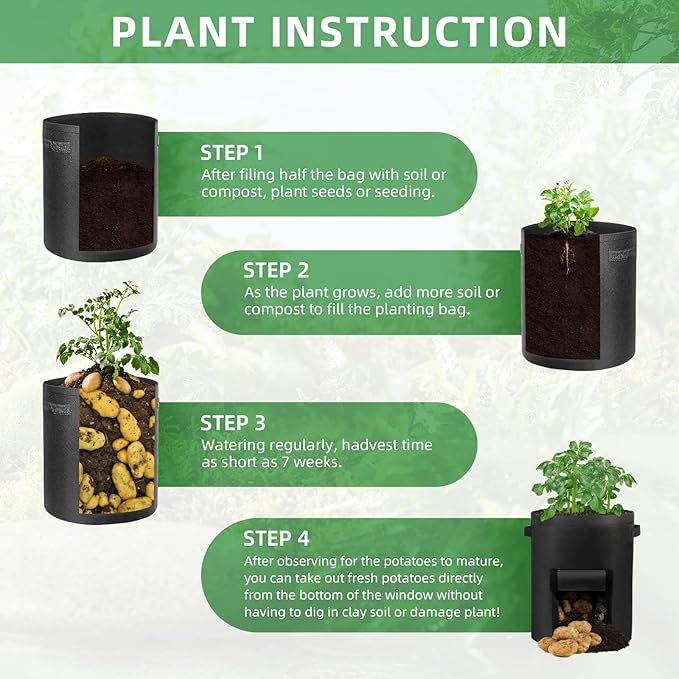 PLANT INSTRUCTION

STEP 1
After filing half the bag with soil or compost, plant seeds or seeding.

STEP 2
As the plant grows, add more soil or compost to fill the planting bag.

STEP 3
Watering regularly, hadvest time as short as 7 weeks.

STEP 4
After observing for the potatoes to mature, you can take out fresh potatoes directly from the bottom of the window without having to dig in clay soil or damage plant!