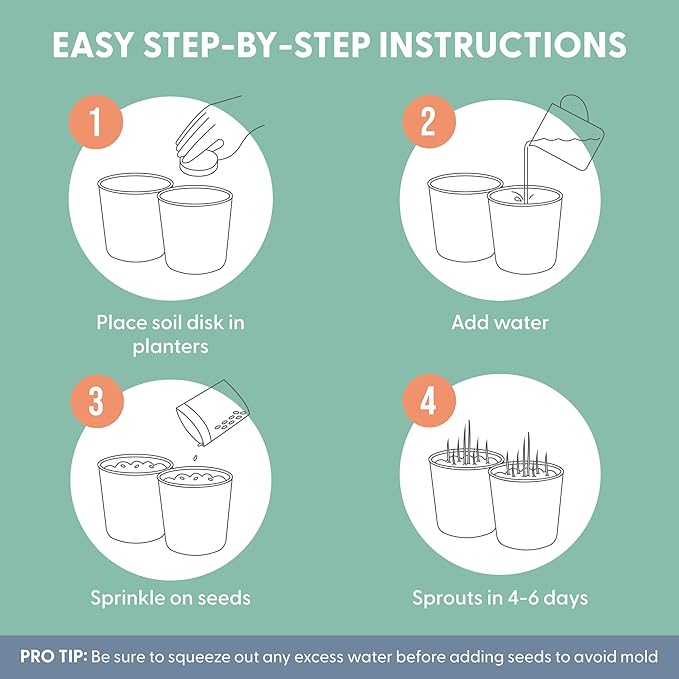 EASY STEP-BY-STEP INSTRUCTIONS

1

Place soil disk in planters

2

Add water

3

Sprinkle on seeds

4

Sprouts in 4-6 days

PRO TIP: Be sure to squeeze out any excess water before adding seeds to avoid mold