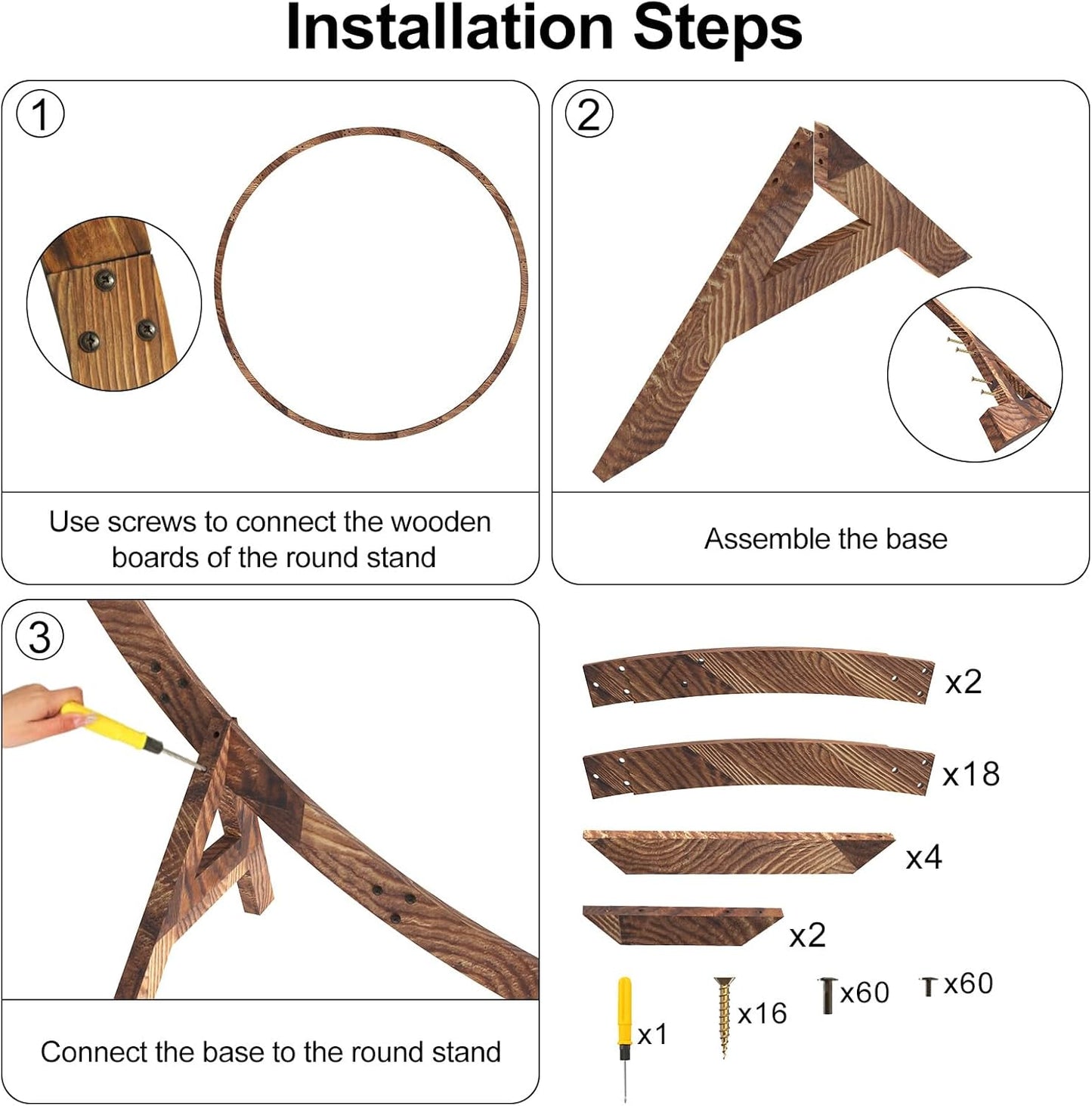 Installation Steps

1

Use screws to connect the wooden boards of the round stand

2

Assemble the base

3

Connect the base to the round stand

x2

x18

x4

x2

x1

x16

x60

x60