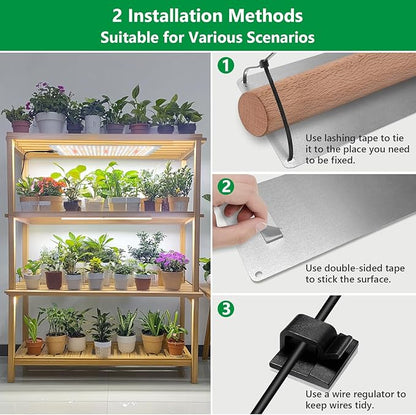 2 Installation Methods
Suitable for Various Scenarios

1
Use lashing tape to tie it to the place you need to be fixed.

2
Use double-sided tape to stick the surface.

3
Use a wire regulator to keep wires tidy.