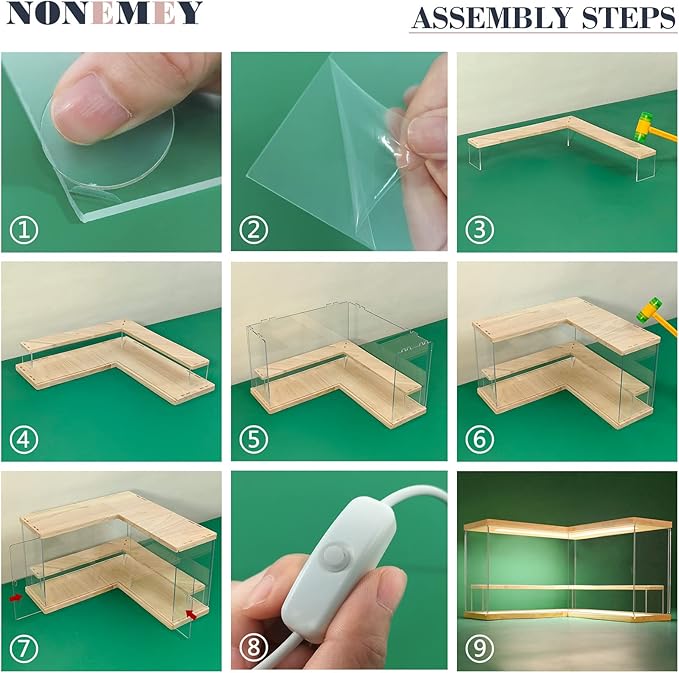 NONEMEY

ASSEMBLY STEPS

①

②

③

④

⑤

⑥

⑦

⑧

⑨