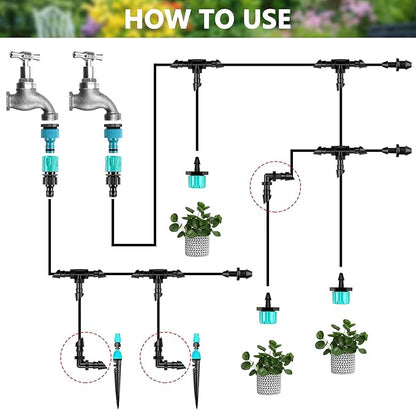 HOW TO USE