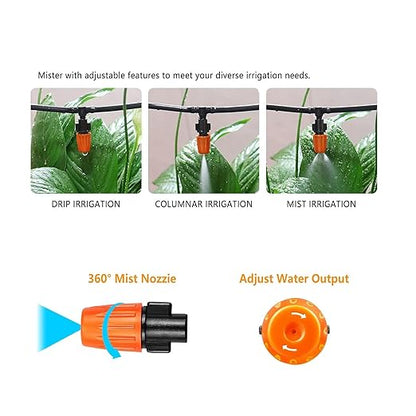 Mister with adjustable features to meet your diverse irrigation needs.

DRIP IRRIGATION

COLUMNAR IRRIGATION

MIST IRRIGATION

360° Mist Nozzie

Adjust Water Output