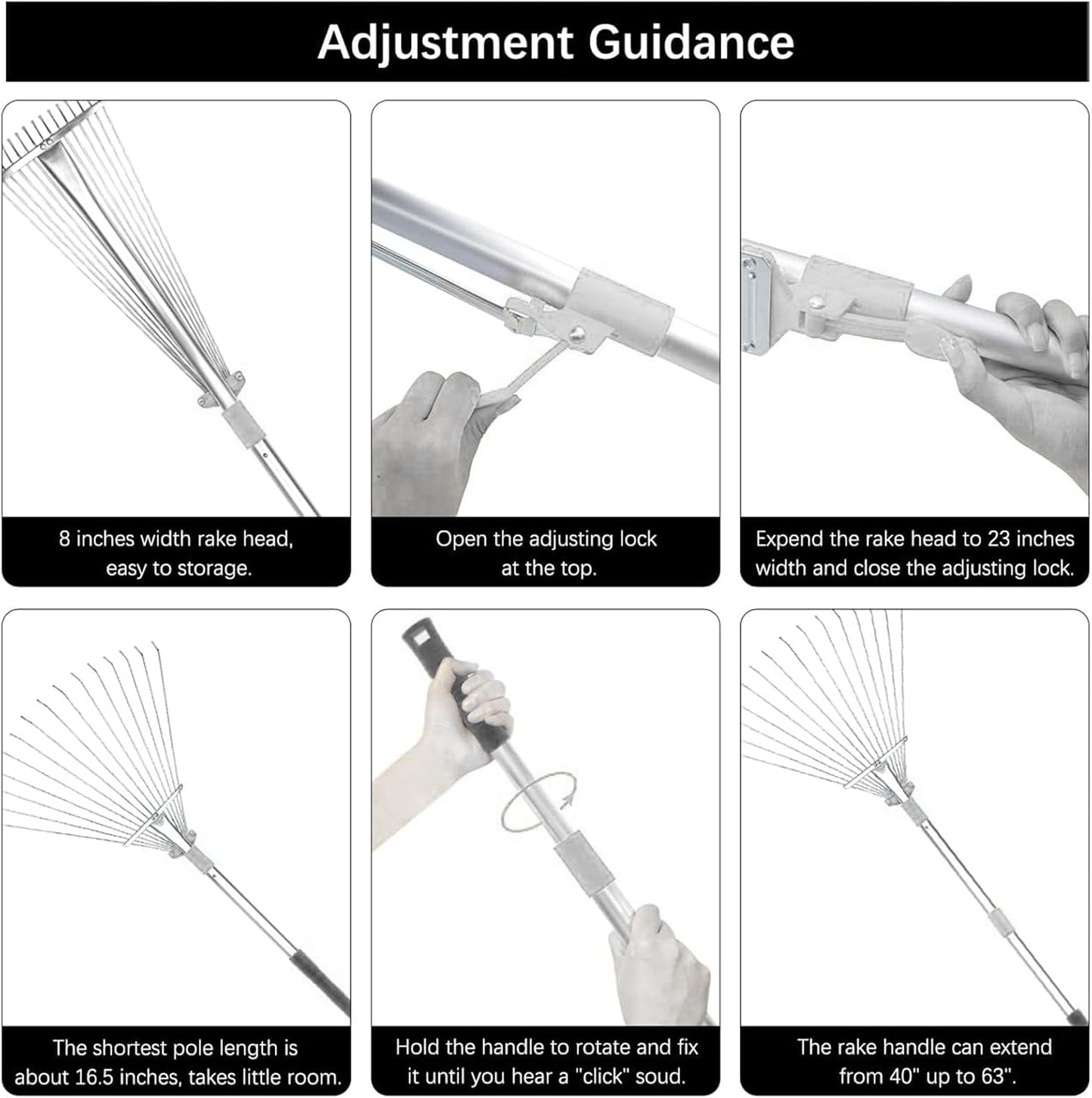 Adjustment Guidance

8 inches width rake head, easy to storage.

Open the adjusting lock at the top.

Expend the rake head to 23 inches width and close the adjusting lock.

The shortest pole length is about 16.5 inches, takes little room.

Hold the handle to rotate and fix it until you hear a "click" soud.

The rake handle can extend from 40" up to 63".