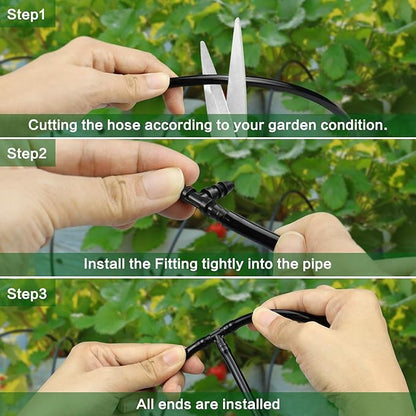 Step1

Cutting the hose according to your garden condition.

Step2

Install the Fitting tightly into the pipe

Step3

All ends are installed