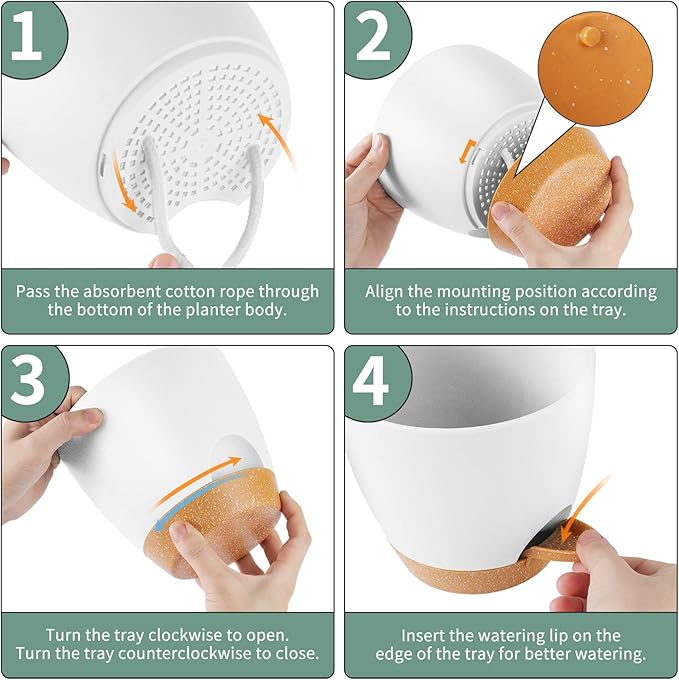 1

Pass the absorbent cotton rope through the bottom of the planter body.

2

Align the mounting position according to the instructions on the tray.

3

Turn the tray clockwise to open.
Turn the tray counterclockwise to close.

4

Insert the watering lip on the edge of the tray for better watering.