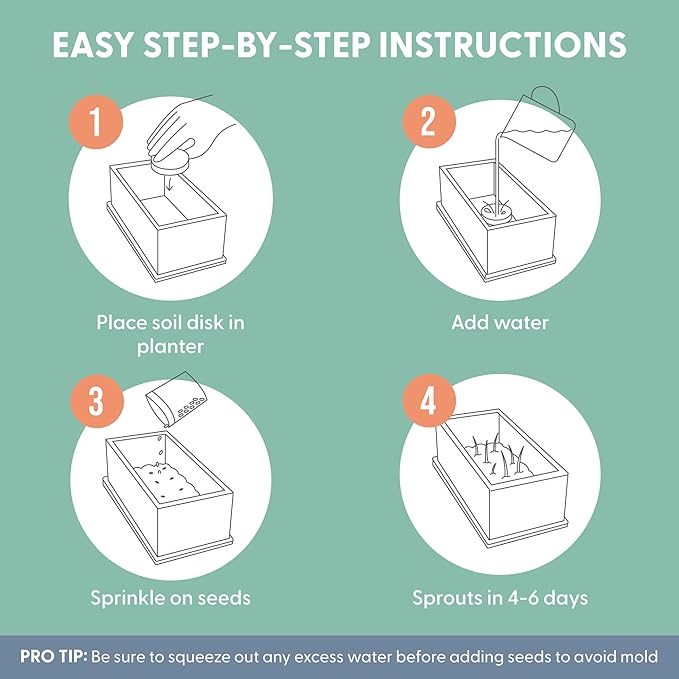 EASY STEP-BY-STEP INSTRUCTIONS

1

Place soil disk in planter

2

Add water

3

Sprinkle on seeds

4

Sprouts in 4-6 days

PRO TIP: Be sure to squeeze out any excess water before adding seeds to avoid mold