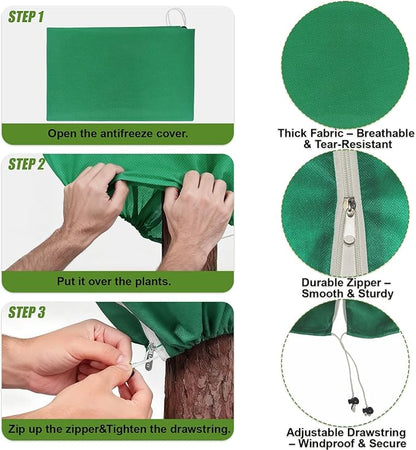 STEP 1

Open the antifreeze cover.

STEP 2

Put it over the plants.

STEP 3

Zip up the zipper&Tighten the drawstring.

Thick Fabric – Breathable & Tear-Resistant

Durable Zipper – Smooth & Sturdy

Adjustable Drawstring – Windproof & Secure