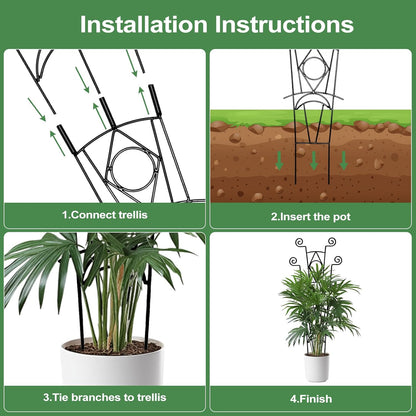 Installation Instructions

1.Connect trellis

2.Insert the pot

3.Tie branches to trellis

4.Finish