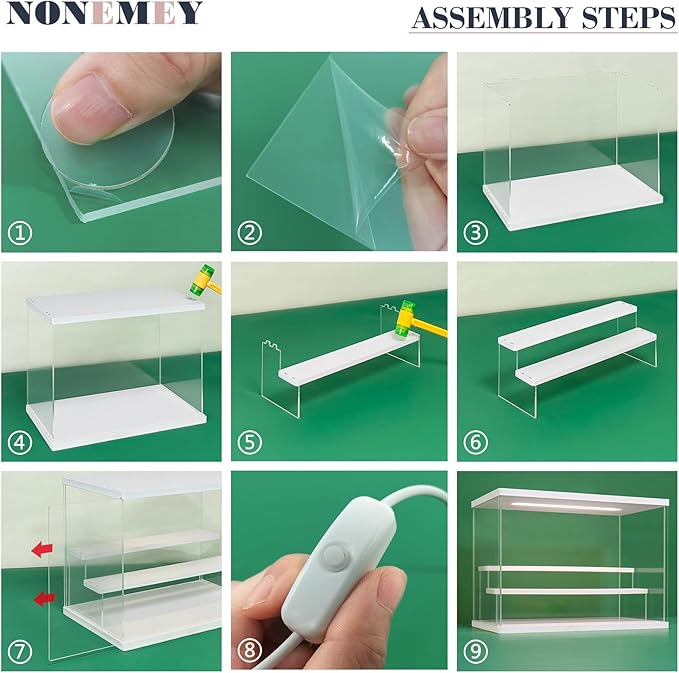 NONEMEY

ASSEMBLY STEPS

①

②

③

④

⑤

⑥

⑦

⑧

⑨