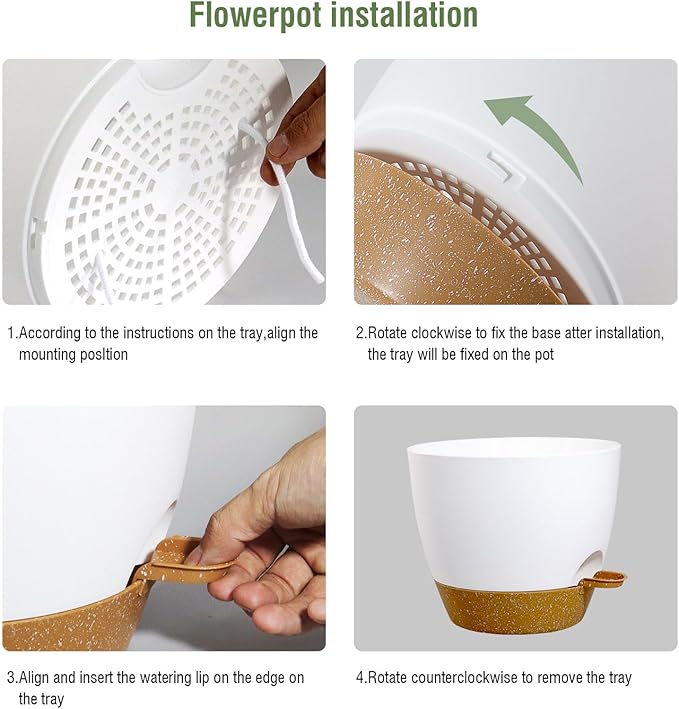 Flowerpot installation

1.According to the instructions on the tray,align the mounting posltion

2.Rotate clockwise to fix the base atter installation, the tray will be fixed on the pot

3.Align and insert the watering lip on the edge on the tray

4.Rotate counterclockwise to remove the tray