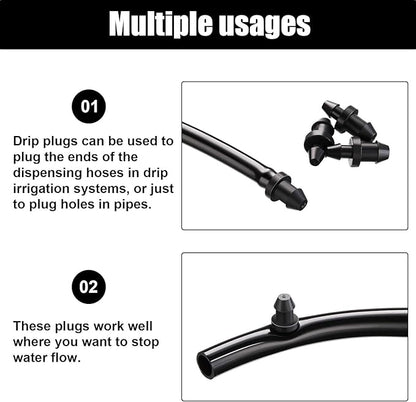 Multiple usages

01

Drip plugs can be used to plug the ends of the dispensing hoses in drip irrigation systems, or just to plug holes in pipes.

02

These plugs work well where you want to stop water flow.