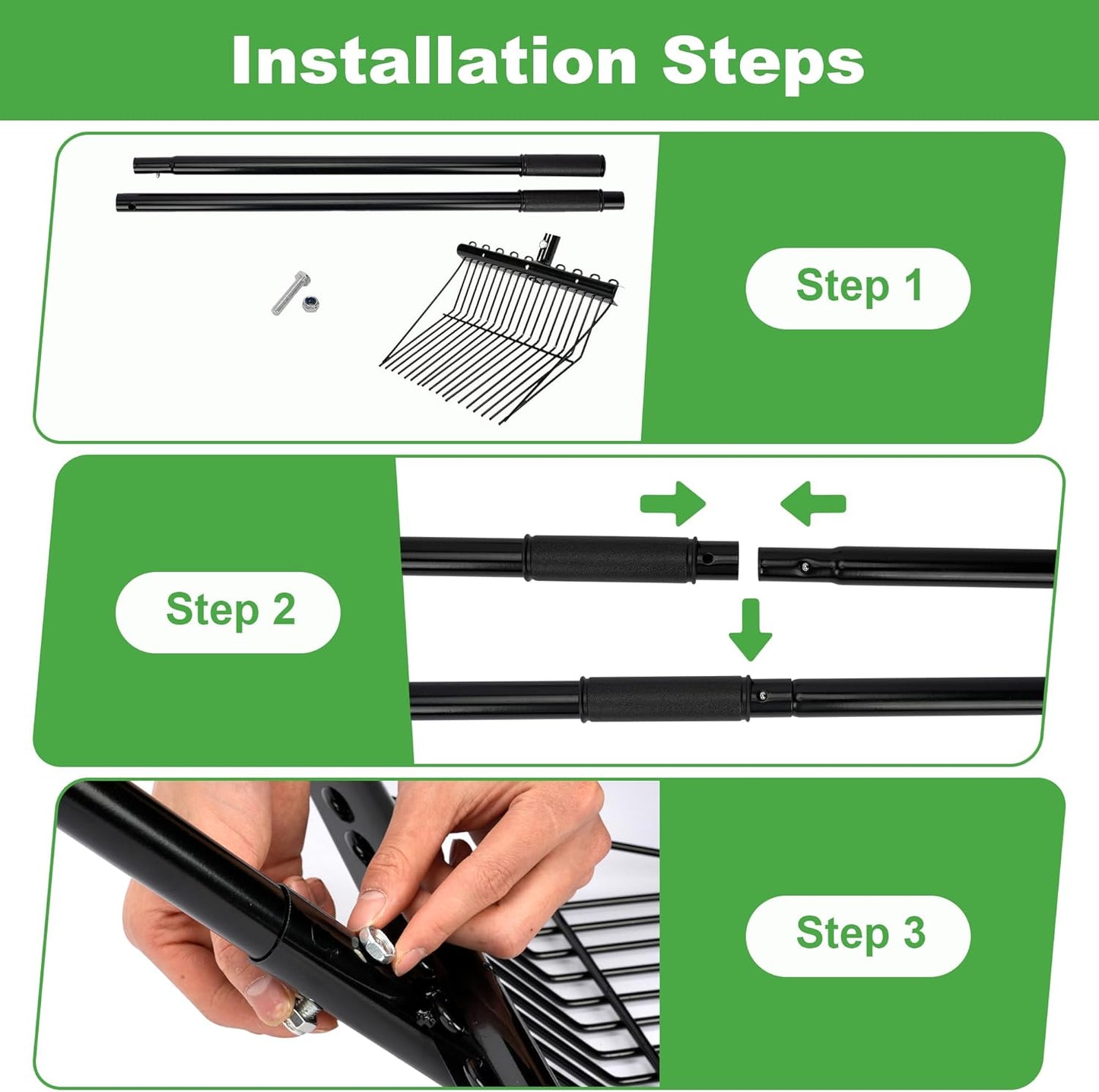 Installation Steps

Step 1

Step 2

Step 3