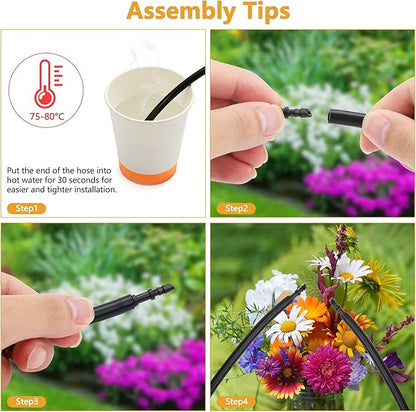 Assembly Tips

75-80°C

Put the end of the hose into hot water for 30 seconds for easier and tighter installation.

Step1

Step2

Step3

Step4