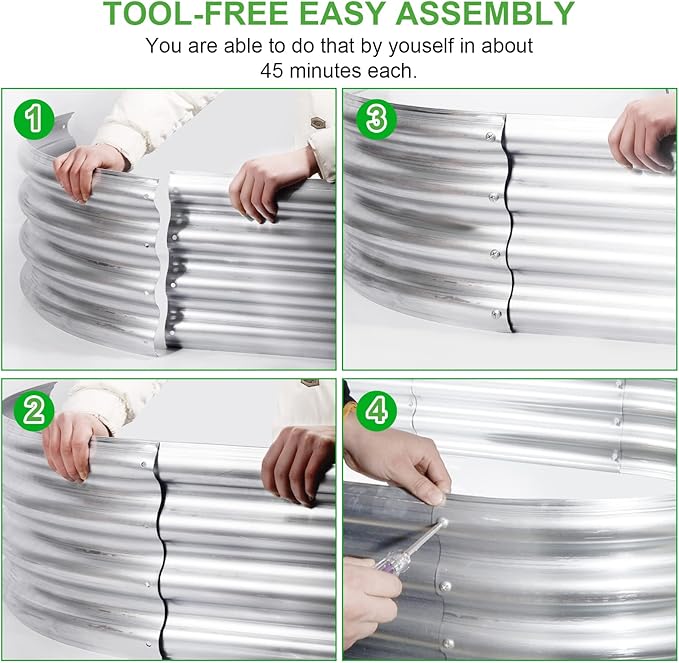 TOOL-FREE EASY ASSEMBLY

You are able to do that by youself in about 45 minutes each.

1

3

2

4