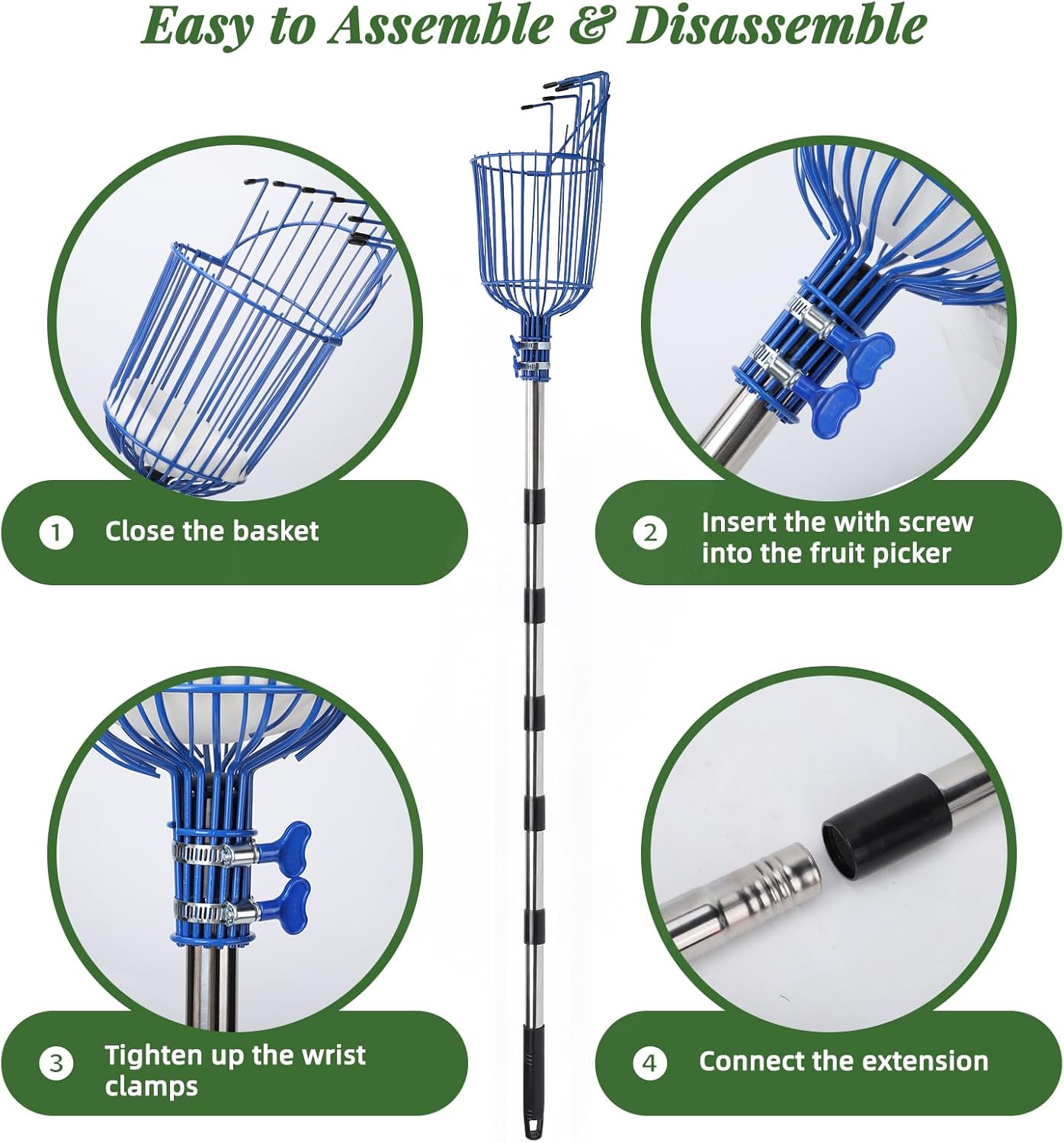 Easy to Assemble & Disassemble

1 Close the basket

2 Insert the with screw into the fruit picker

3 Tighten up the wrist clamps

4 Connect the extension